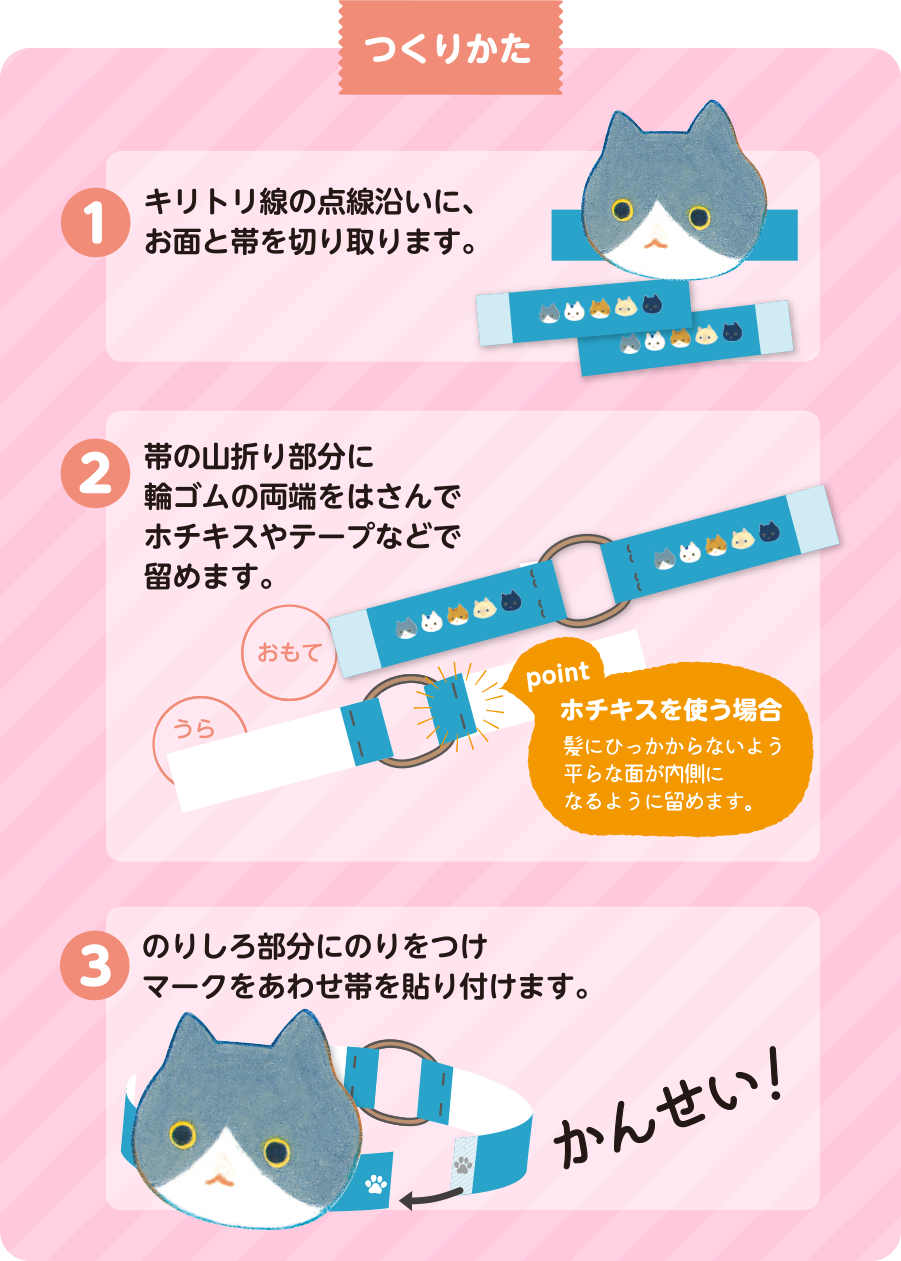 つくりかた

1 キリトリ線の点線沿いに、お面と帯を切り取ります。

2 帯の山折り部分に輪ゴムの両端をはさんでホチキスやテープなどで留めます。

おもて

うら

point
ホチキスを使う場合
髪にひっかからないよう平らな面が内側になるように留めます。

3 のりしろ部分にのりをつけマークをあわせ帯を貼り付けます。

かんせい!